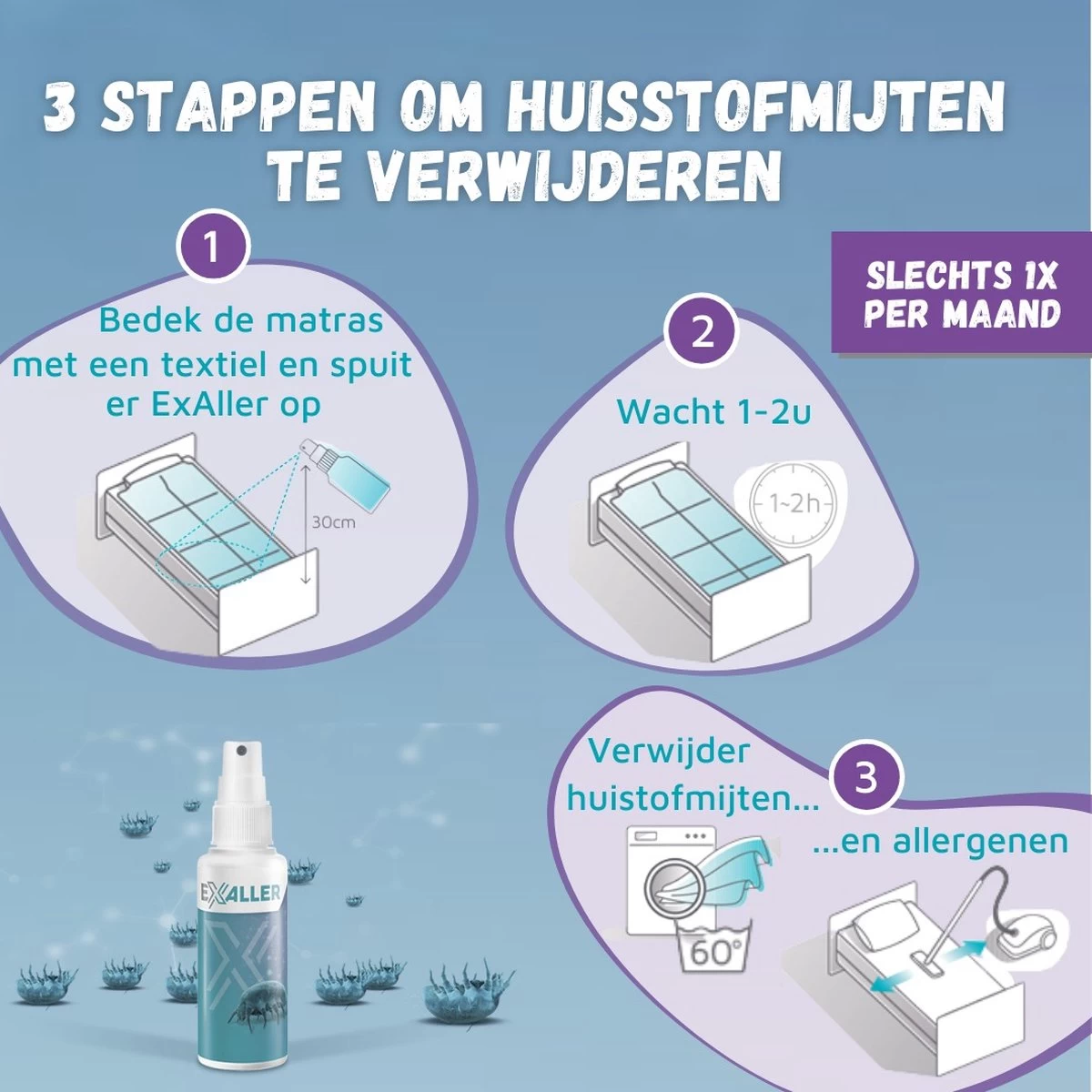 3 STAPPEN OM HUISSTOFMIJTEN TE VERWIJDEREN

SLECHTS 1X PER MAAND

1

Bedek de matras met een textiel en spuit er ExAller op

30cm

2

Wacht 1-2u

1~2h

3

Verwijder huistofmijten...

60°

...en allergenen

EXALLER