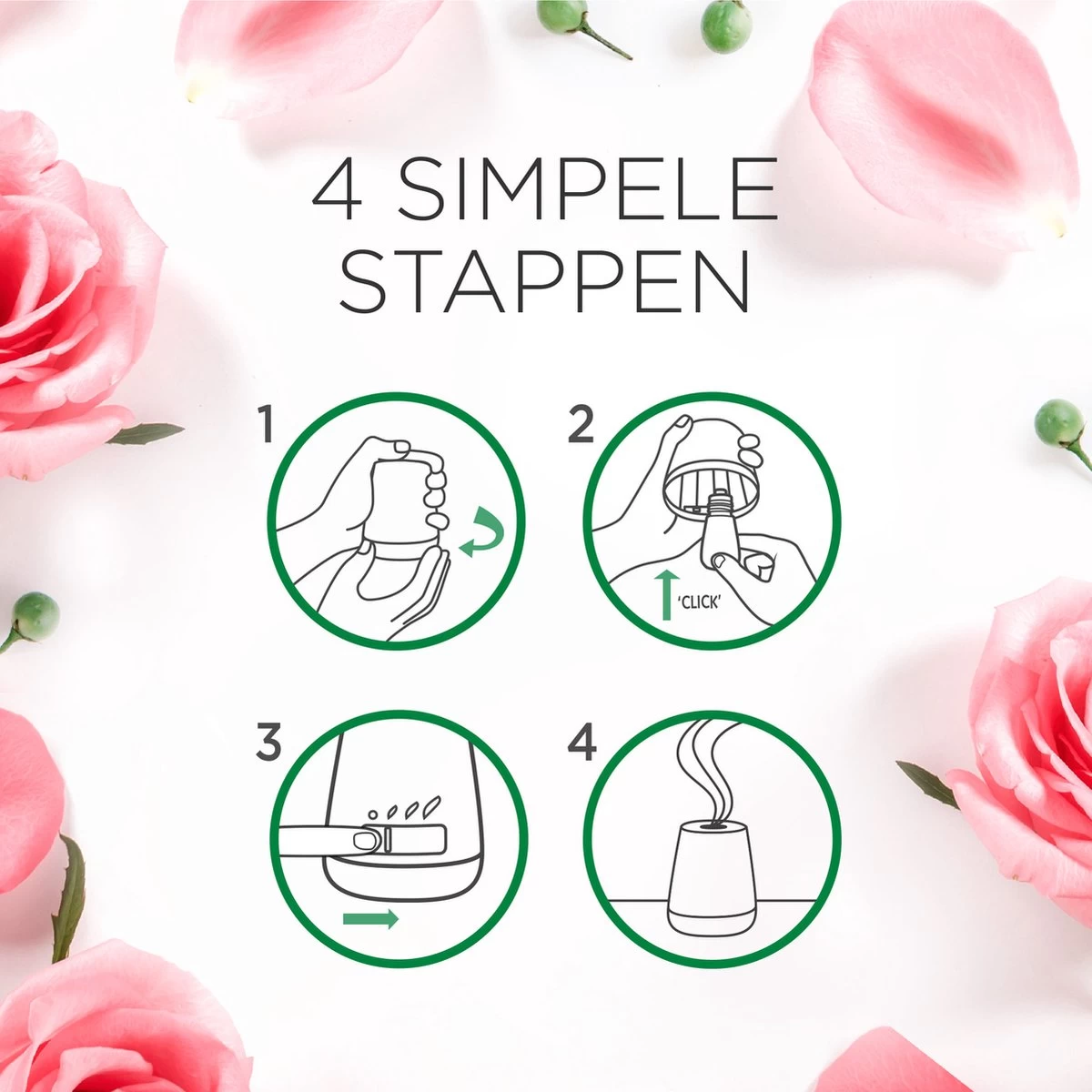 4 SIMPELE STAPPEN

1

2

'CLICK'

3

4