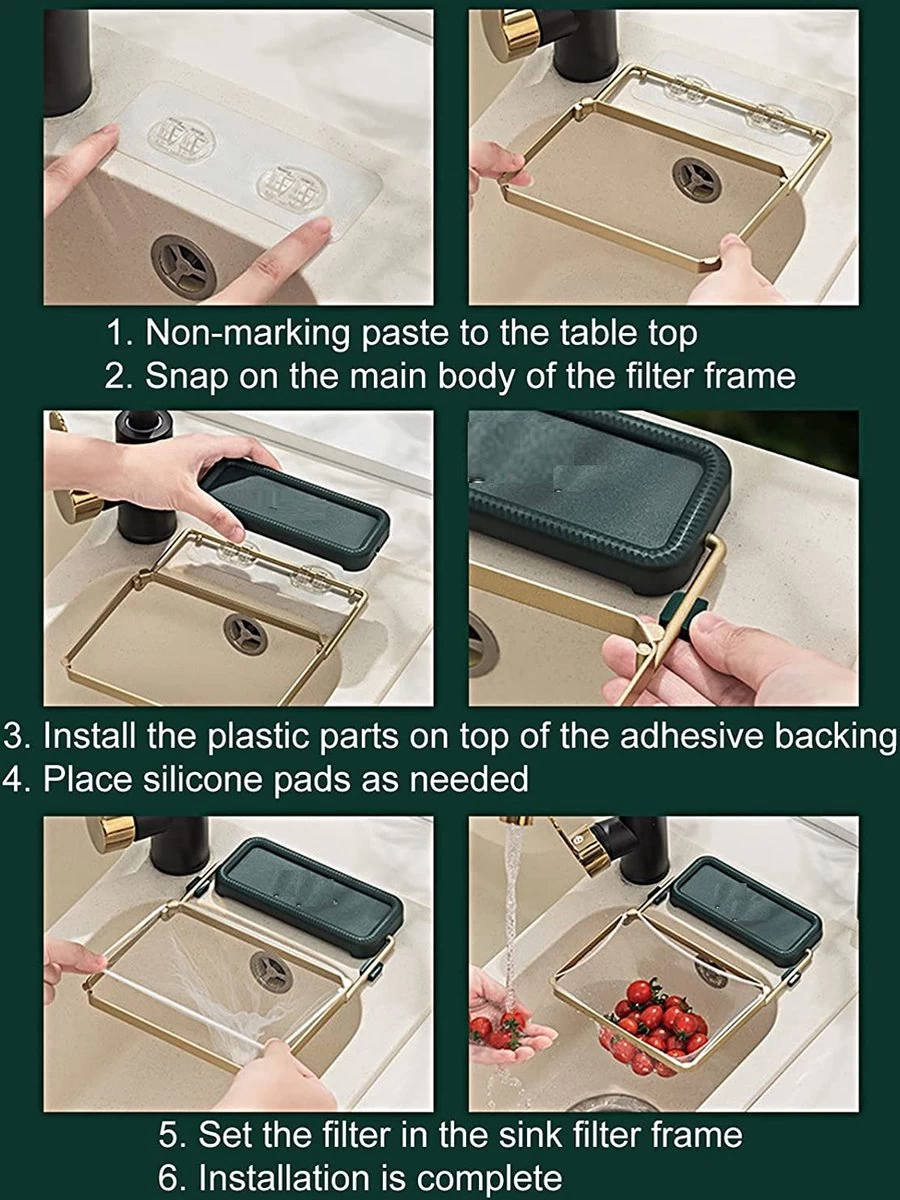 1. Non-marking paste to the table top
2. Snap on the main body of the filter frame

3. Install the plastic parts on top of the adhesive backing
4. Place silicone pads as needed

5. Set the filter in the sink filter frame
6. Installation is complete